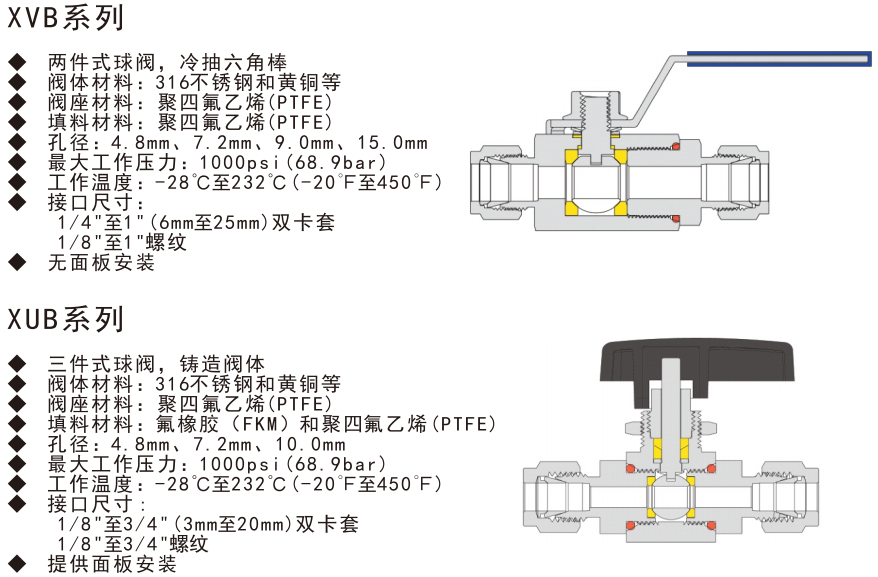 XVB系列

◆ 两件式球阀，冷抽六角棒
◆ 阀体材料：316不锈钢和黄铜等
◆ 阀座材料：聚四氟乙烯(PTFE)
◆ 填料材料：聚四氟乙烯(PTFE)
◆ 孔径：4.8mm、7.2mm、9.0mm、15.0mm
◆ 最大工作压力：1000psi(68.9bar)
◆ 工作温度：-28°C至232°C(-20°F至450°F)
◆ 接口尺寸：
1/4"至1"(6mm至25mm)双卡套
1/8"至1"螺纹
◆ 无面板安装

XUB系列

◆ 三件式球阀，铸造阀体
◆ 阀体材料：316不锈钢和黄铜等
◆ 阀座材料：聚四氟乙烯(PTFE)
◆ 填料材料：氟橡胶（FKM）和聚四氟乙烯(PTFE)
◆ 孔径：4.8mm、7.2mm、10.0mm
◆ 最大工作压力：1000psi(68.9bar)
◆ 工作温度：-28°C至232°C(-20°F至450°F)
◆ 接口尺寸：
1/8"至3/4"(3mm至20mm)双卡套
1/8"至3/4"螺纹
◆ 提供面板安装